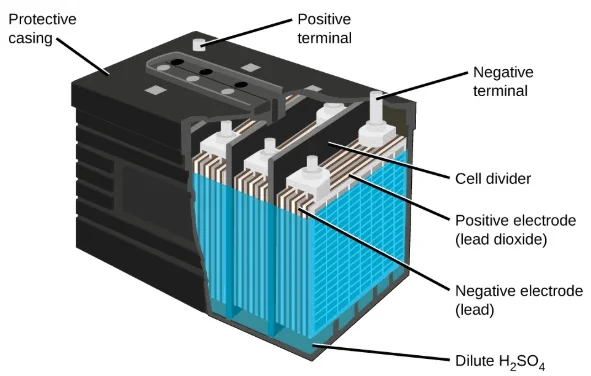 Protective casing

Positive terminal

Negative terminal

Cell divider

Positive electrode (lead dioxide)

Negative electrode (lead)

Dilute $H_2SO_4$