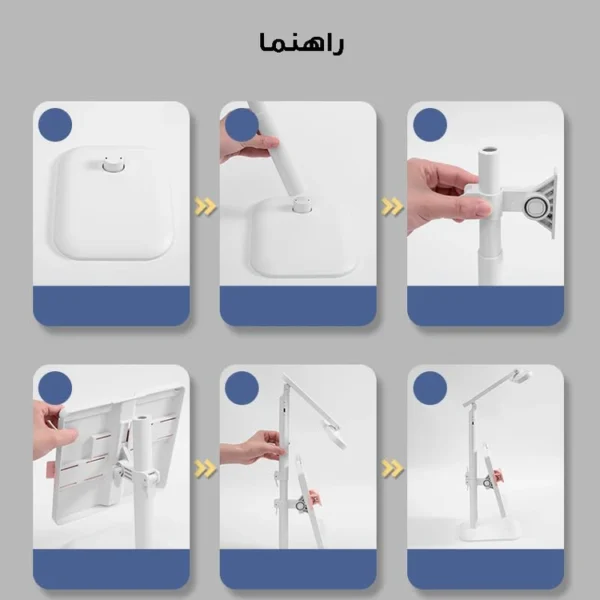 راهنما