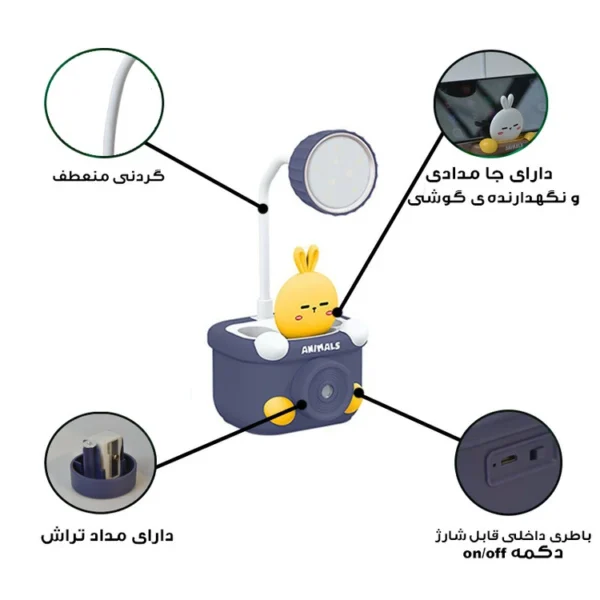 گردنی منعطف

دارای جا مدادی
و نگهدارنده ی گوشی

ANIMALS

دارای مداد تراش

باطری داخلی قابل شارژ
دکمه on/off