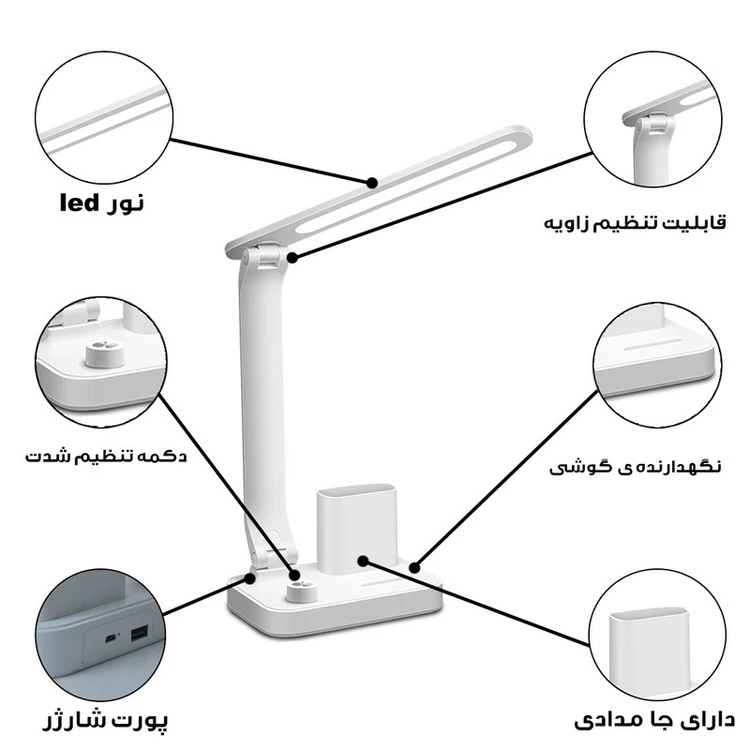 نور led

قابلیت تنظیم زاویه

دکمه تنظیم شدت

نگهدارنده ی گوشی

پورت شارژر

دارای جا مدادی