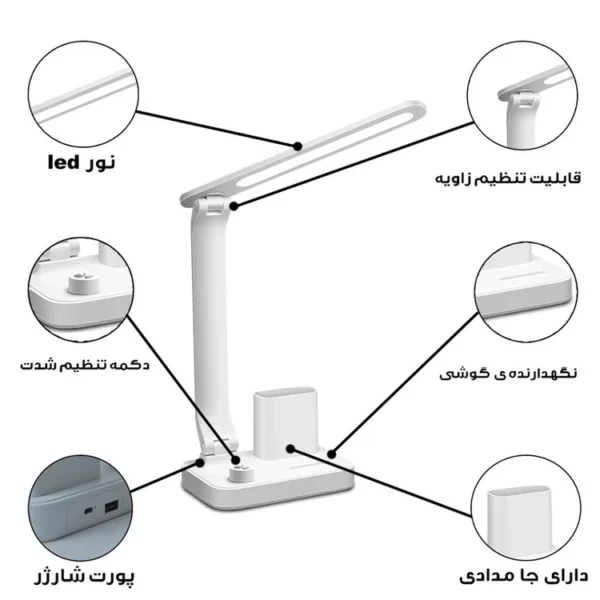 نور led

قابلیت تنظیم زاویه

دکمه تنظیم شدت

نگهدارنده ی گوشی

پورت شارژر

دارای جا مدادی